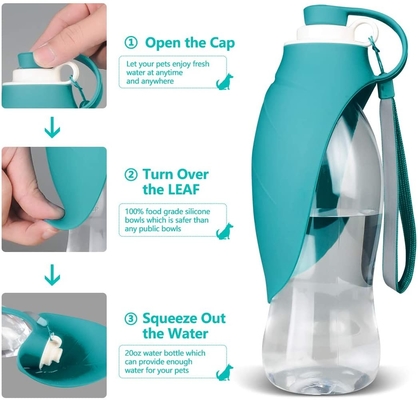 ① Open the Cap

Let your pets enjoy fresh water at anytime and anywhere

② Turn Over the LEAF

100% food grade silicone bowls which is safer than any public bowls

③ Squeeze Out the Water

20oz water bottle which can provide enough water for your pets